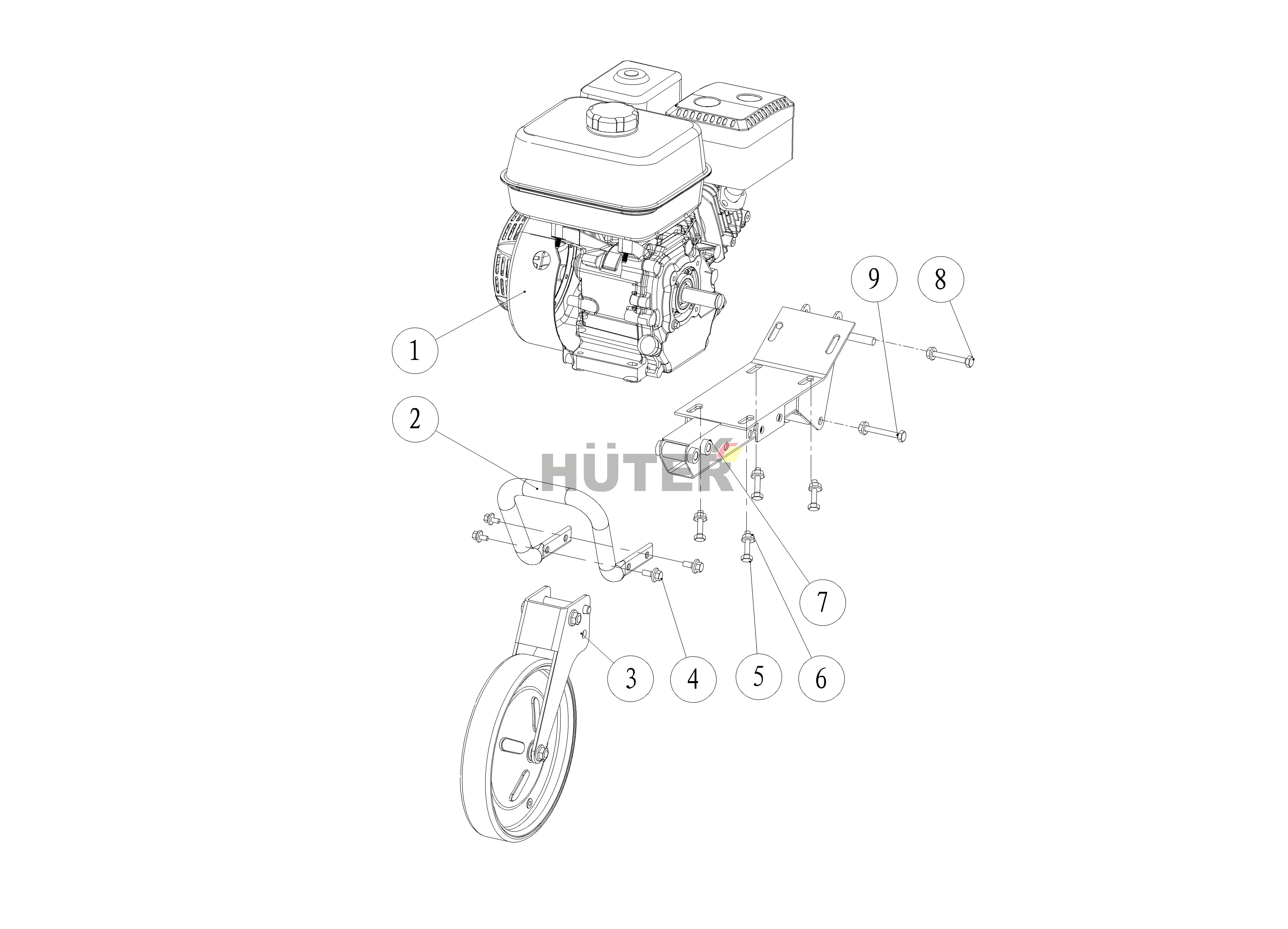 9
8
1
2
HÜTER
7
3
4
5
6