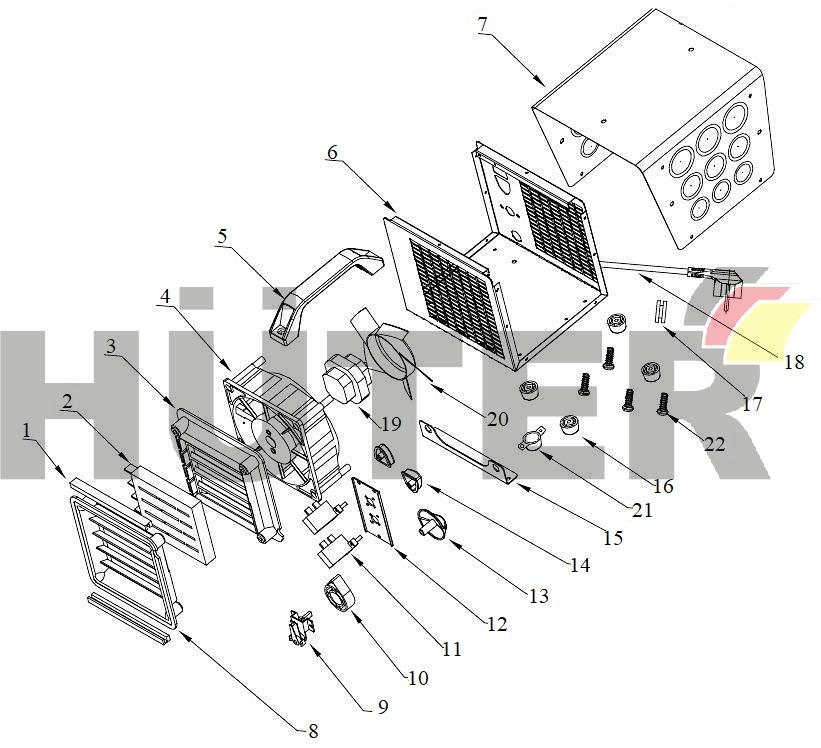 7
6
5
4
3
2
1
HÜTER
18
17
22
16
21
15
14
13
12
11
10
9
8
19
20