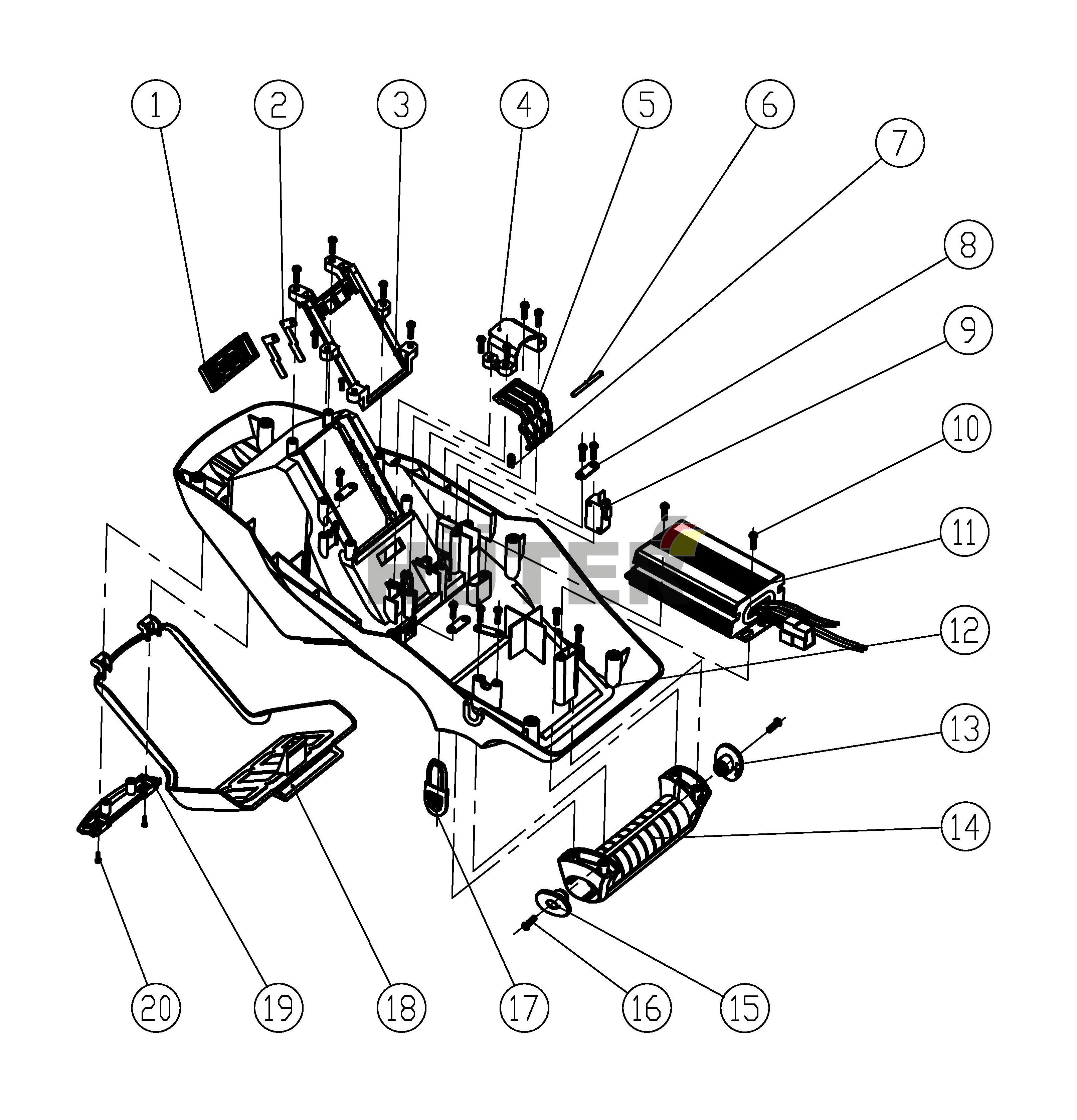 1
2
3
4
5
6
7
8
9
10
11
12
13
14
HUTER
20
19
18
17
16
15